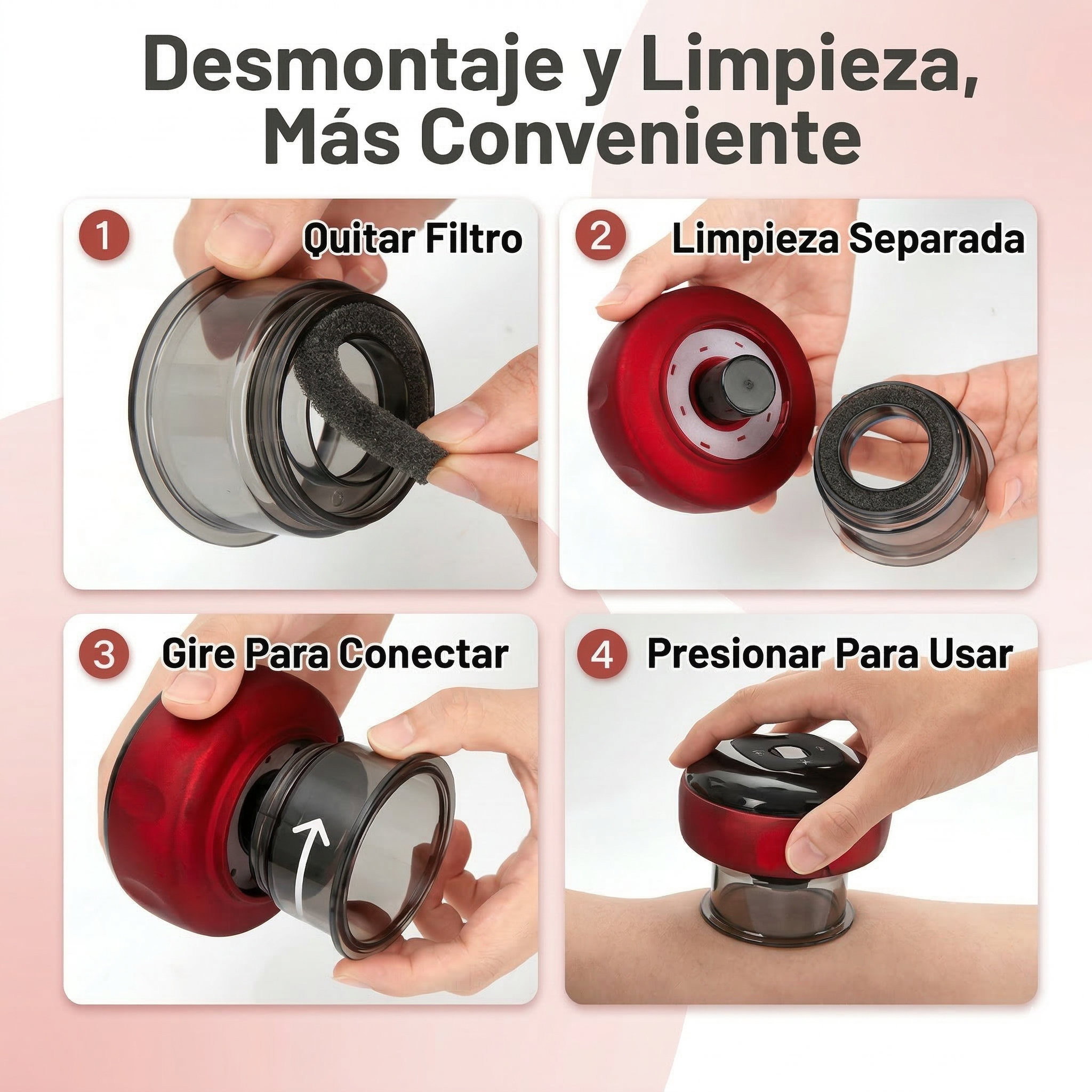 Desmontaje y Limpieza, Más Conveniente

1 Quitar Filtro

2 Limpieza Separada

3 Gire Para Conectar

4 Presionar Para Usar