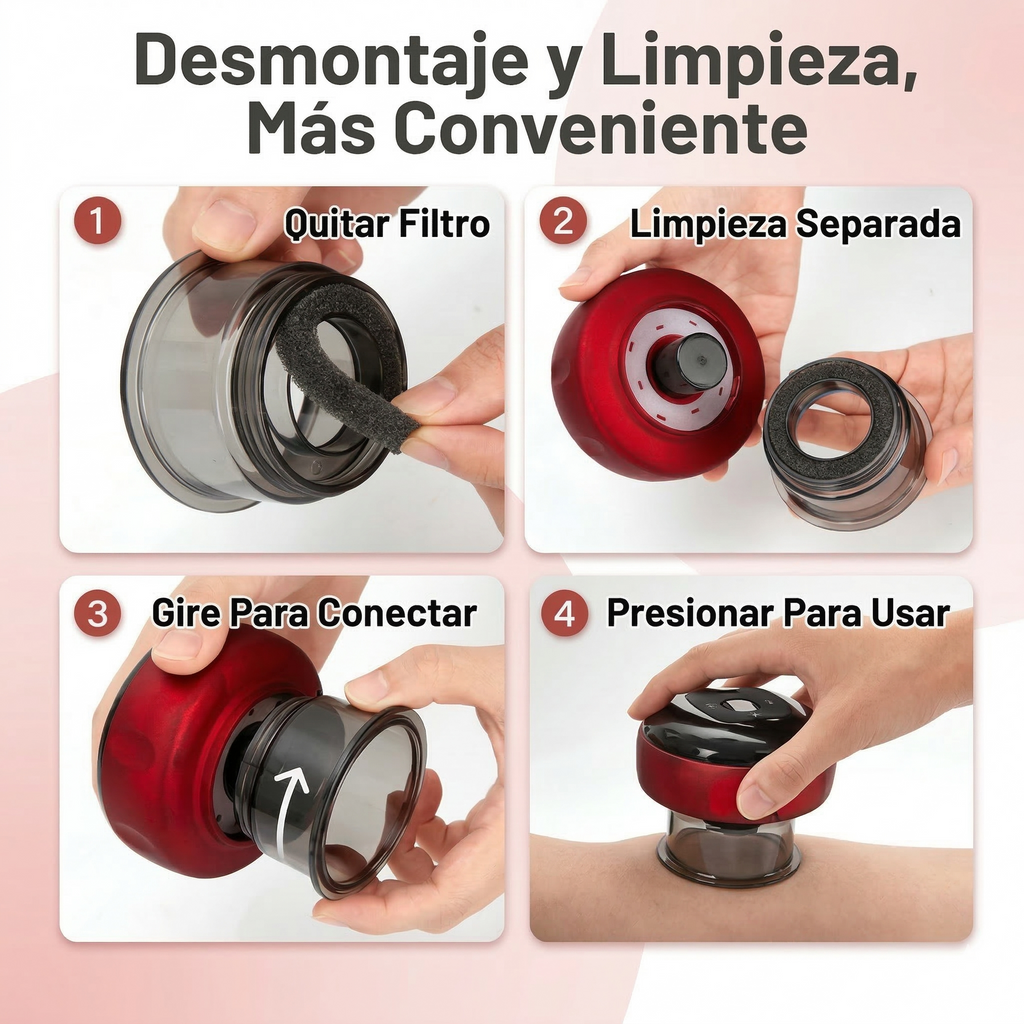 Desmontaje y Limpieza, Más Conveniente

1 Quitar Filtro

2 Limpieza Separada

3 Gire Para Conectar

4 Presionar Para Usar